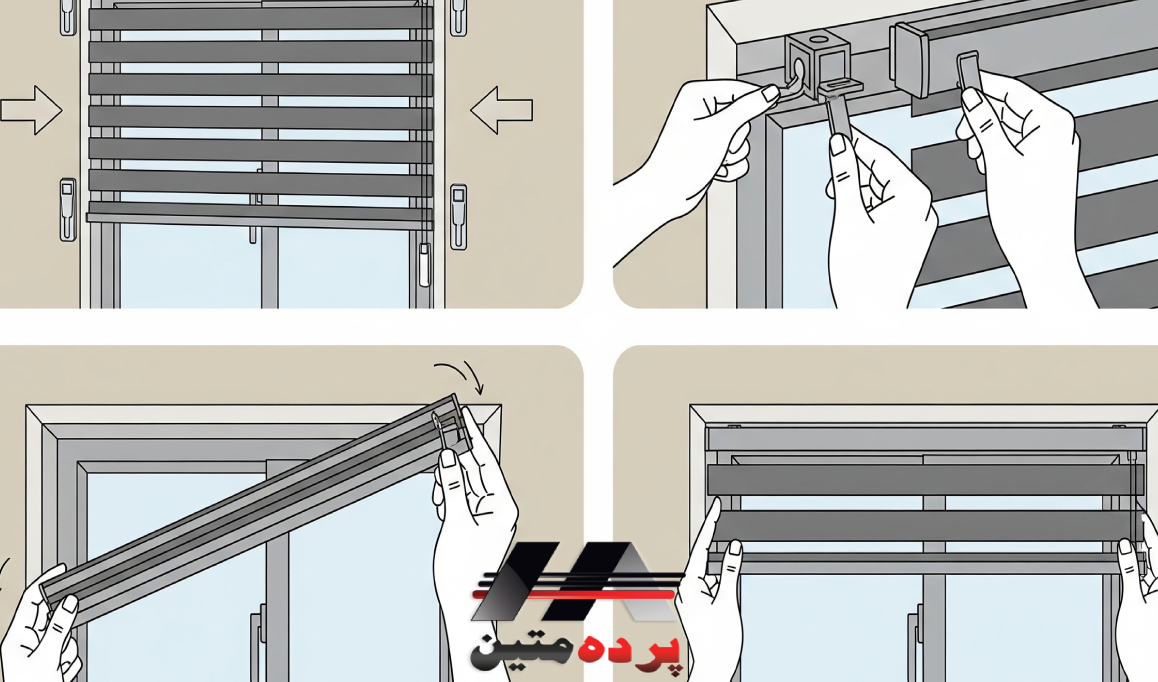 پرده متین